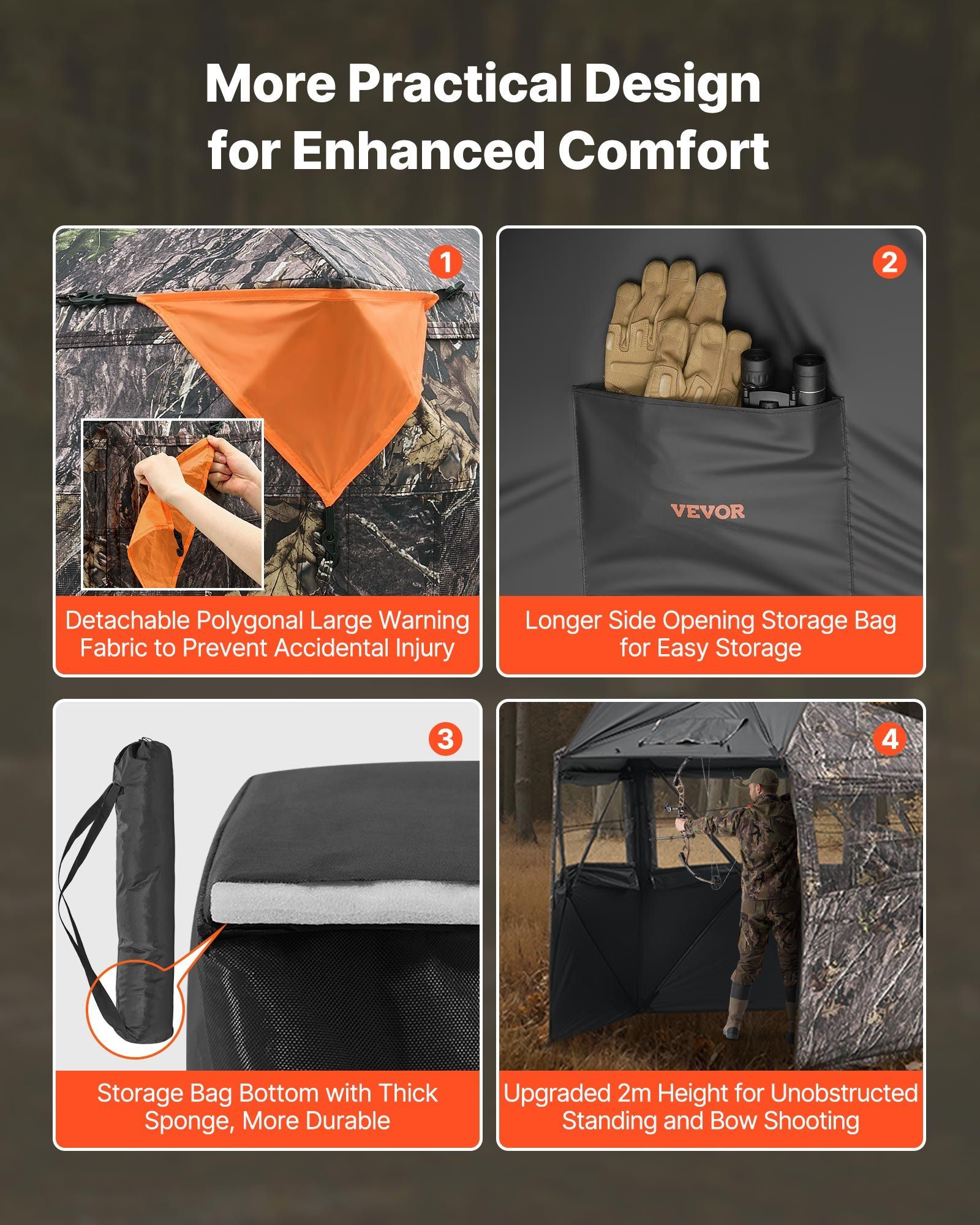 More Practical Design for Enhanced Comfort

1

Detachable Polygonal Large Warning Fabric to Prevent Accidental Injury

2

VEVOR

Longer Side Opening Storage Bag for Easy Storage

3

Storage Bag Bottom with Thick Sponge, More Durable

4

Upgraded 2m Height for Unobstructed Standing and Bow Shooting